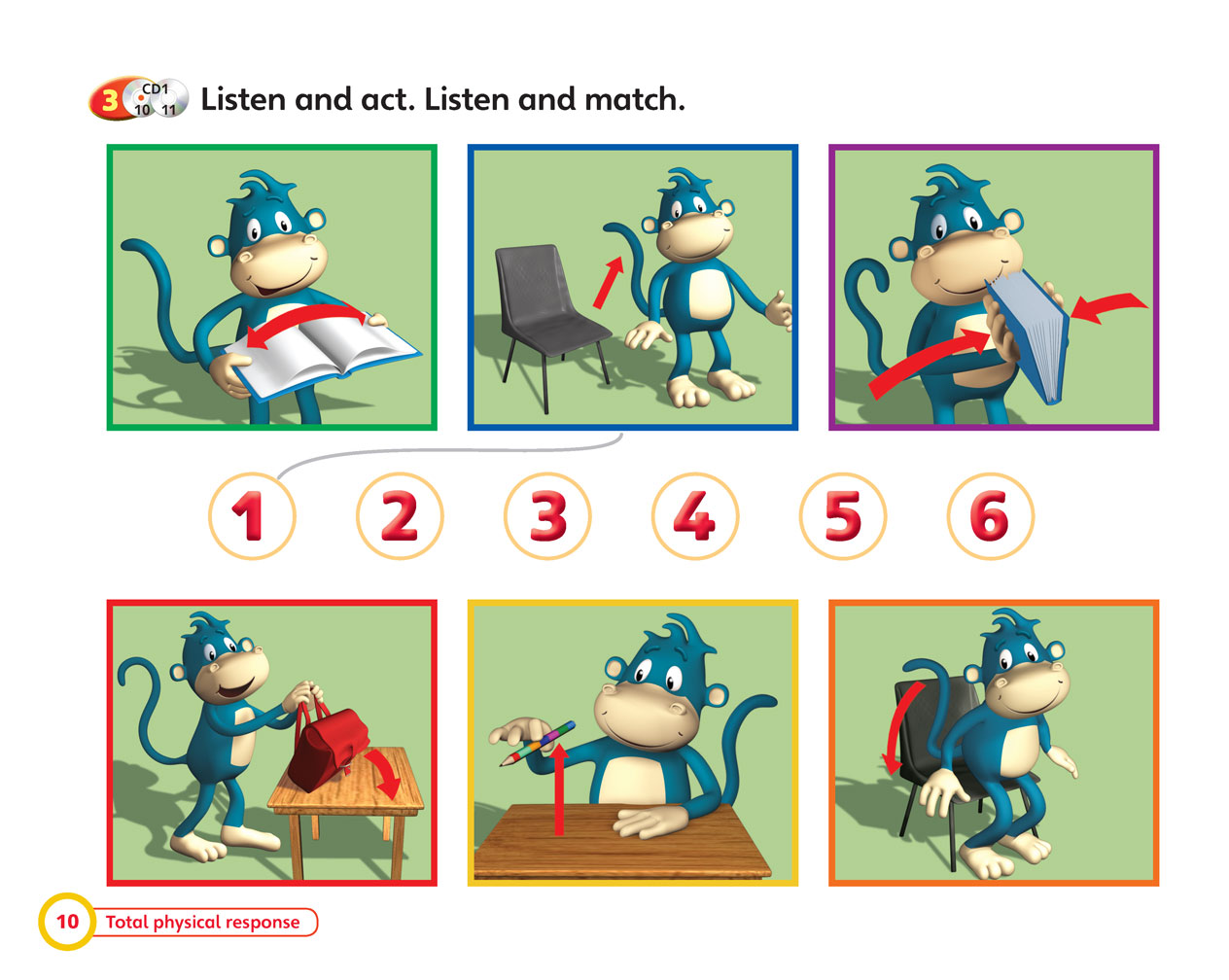 3 CD1 10 11 Listen and act. Listen and match.

1 2 3 4 5 6

10 Total physical response